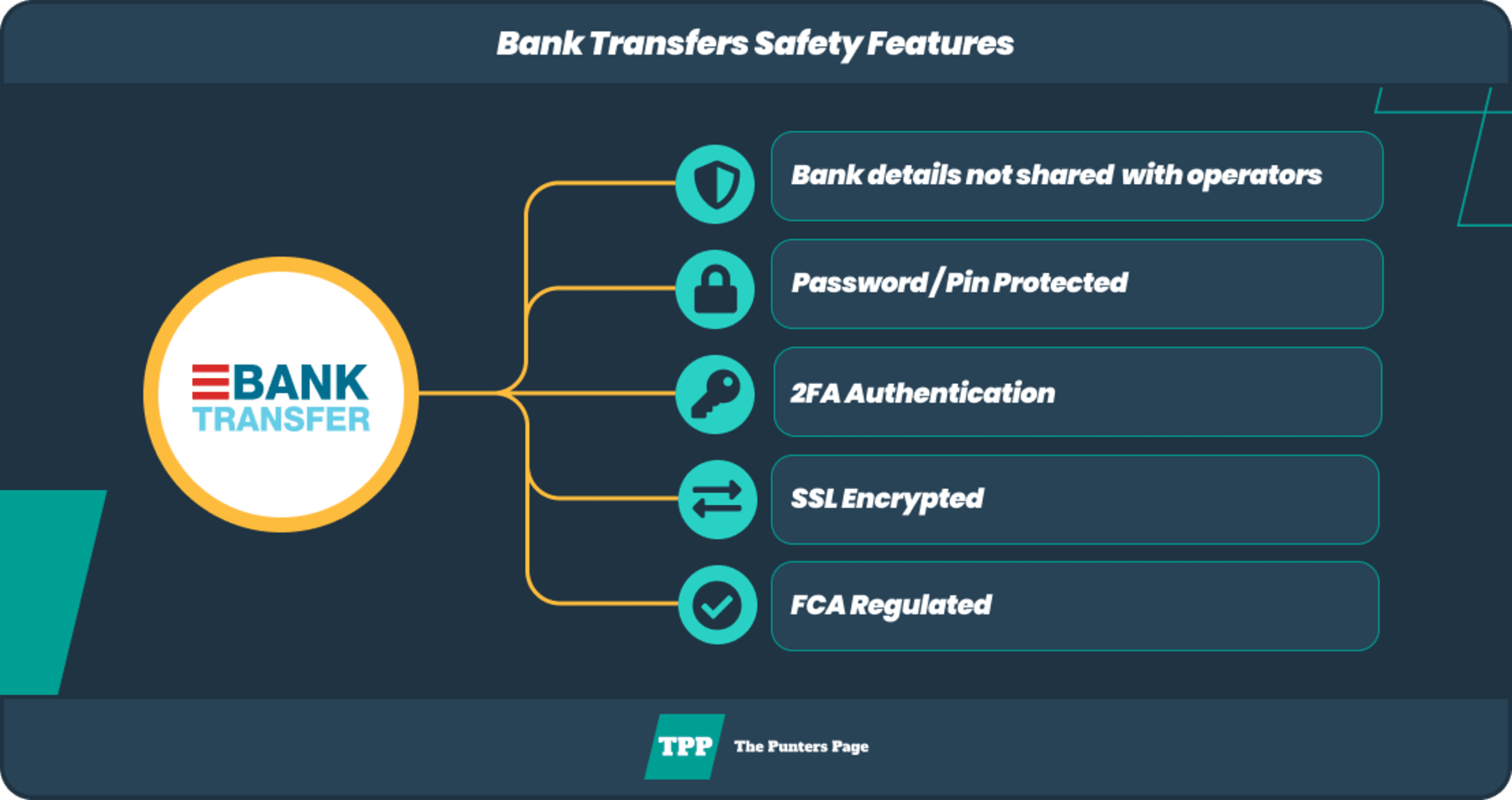 Bank Transfers Safety Features

BANK TRANSFER

Bank details not shared with operators

Password / Pin Protected

2FA Authentication

SSL Encrypted

FCA Regulated

TPP The Punters Page